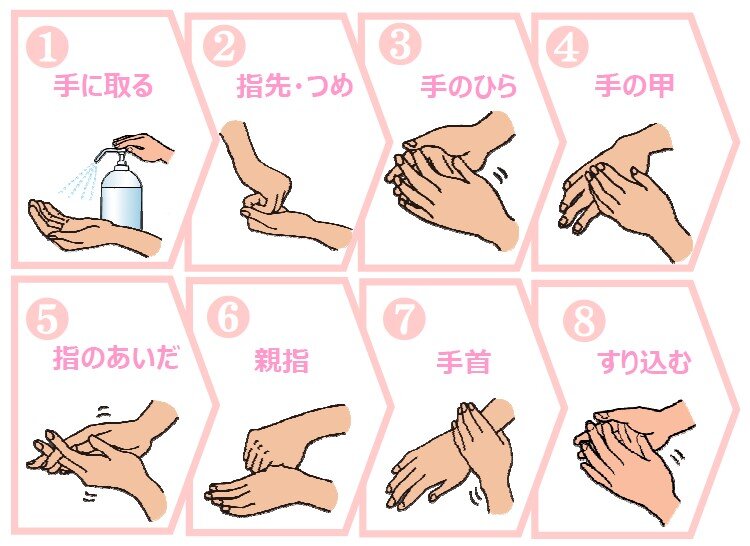 1 手に取る

2 指先・つめ

3 手のひら

4 手の甲

5 指のあいだ

6 親指

7 手首

8 すり込む